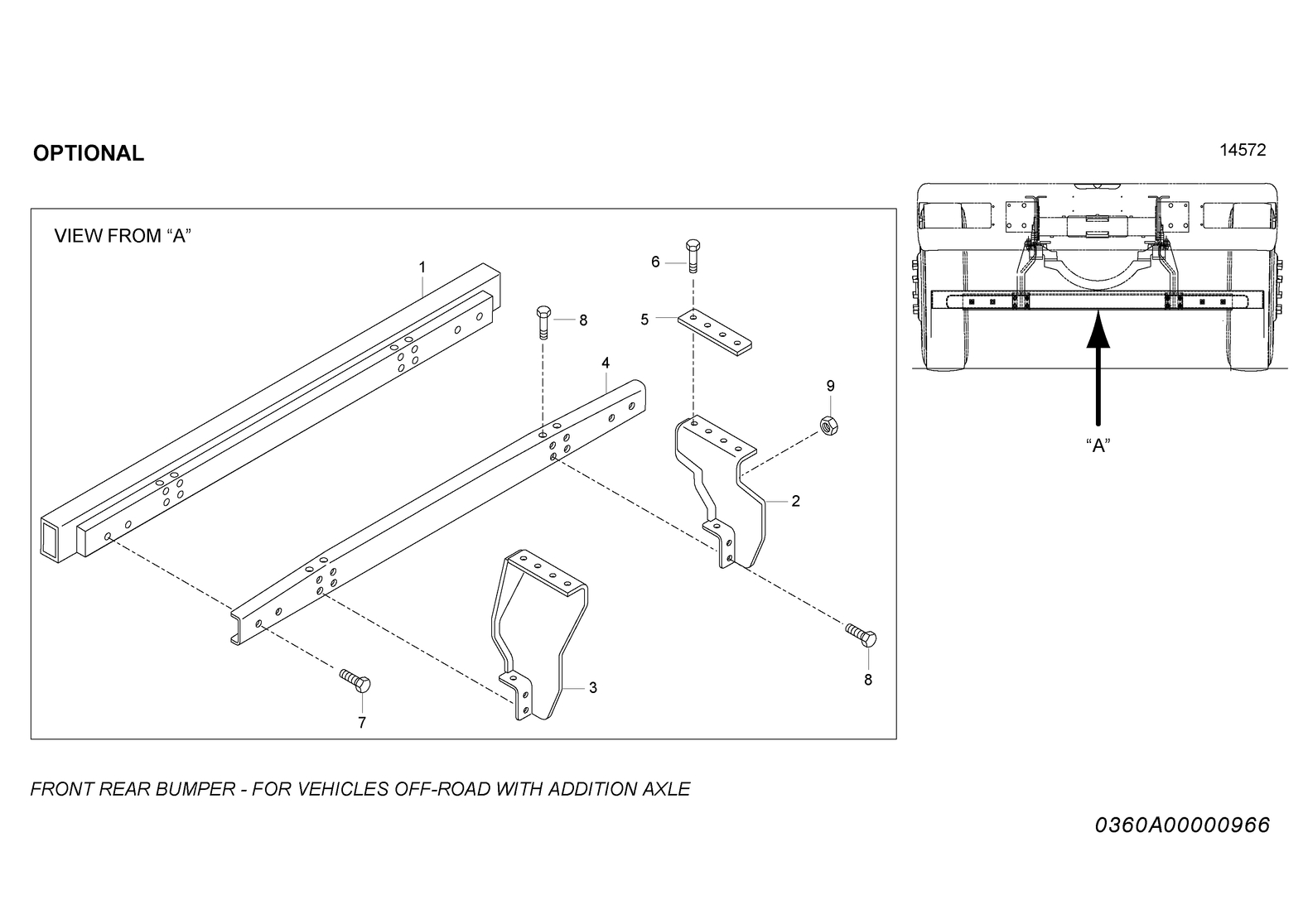 OPTIONAL

14572

VIEW FROM “A”

1

6

8

5

4

9

2

3

8

7

“A”

FRONT REAR BUMPER - FOR VEHICLES OFF-ROAD WITH ADDITION AXLE

0360A00000966